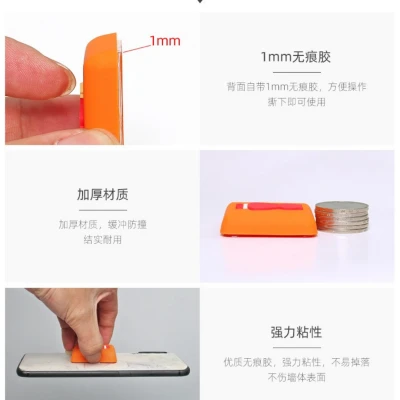 1mm

1mm无痕胶

背面自带1mm无痕胶，方便操作
撕下即可使用

加厚材质

加厚材质，缓冲防撞
结实耐用

强力粘性

优质无痕胶，强力粘性，不易掉落
不伤墙体表面